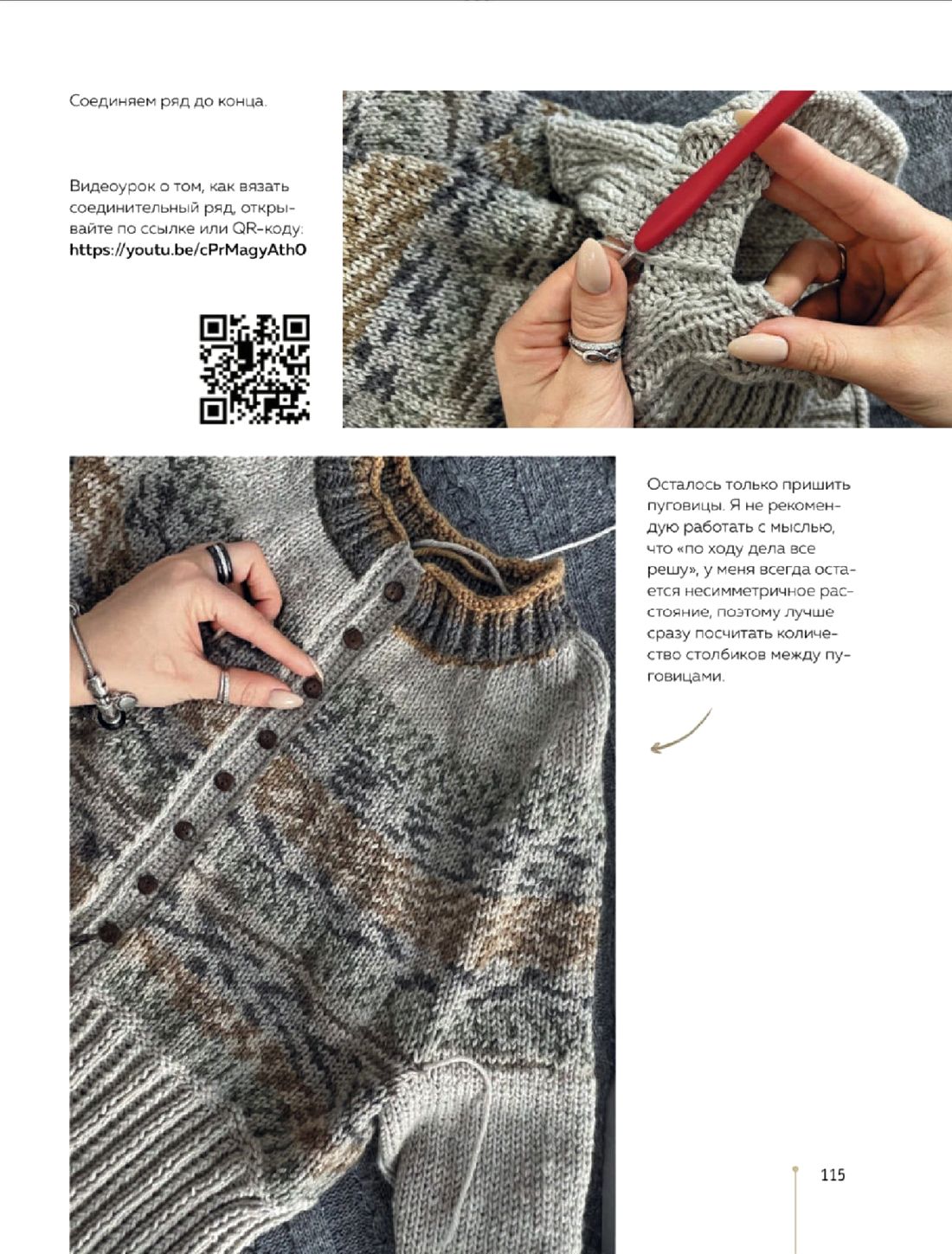 Соединяем ряд до конца.

Видеоурок о том, как вязать соединительный ряд, открывайте по ссылке или QR-коду: https://youtu.be/cPrMagyAth0

Осталось только пришить пуговицы. Я не рекомендую работать с мыслью, что «по ходу дела все решу», у меня всегда остается несимметричное расстояние, поэтому лучше сразу посчитать количество столбиков между пуговицами.

115