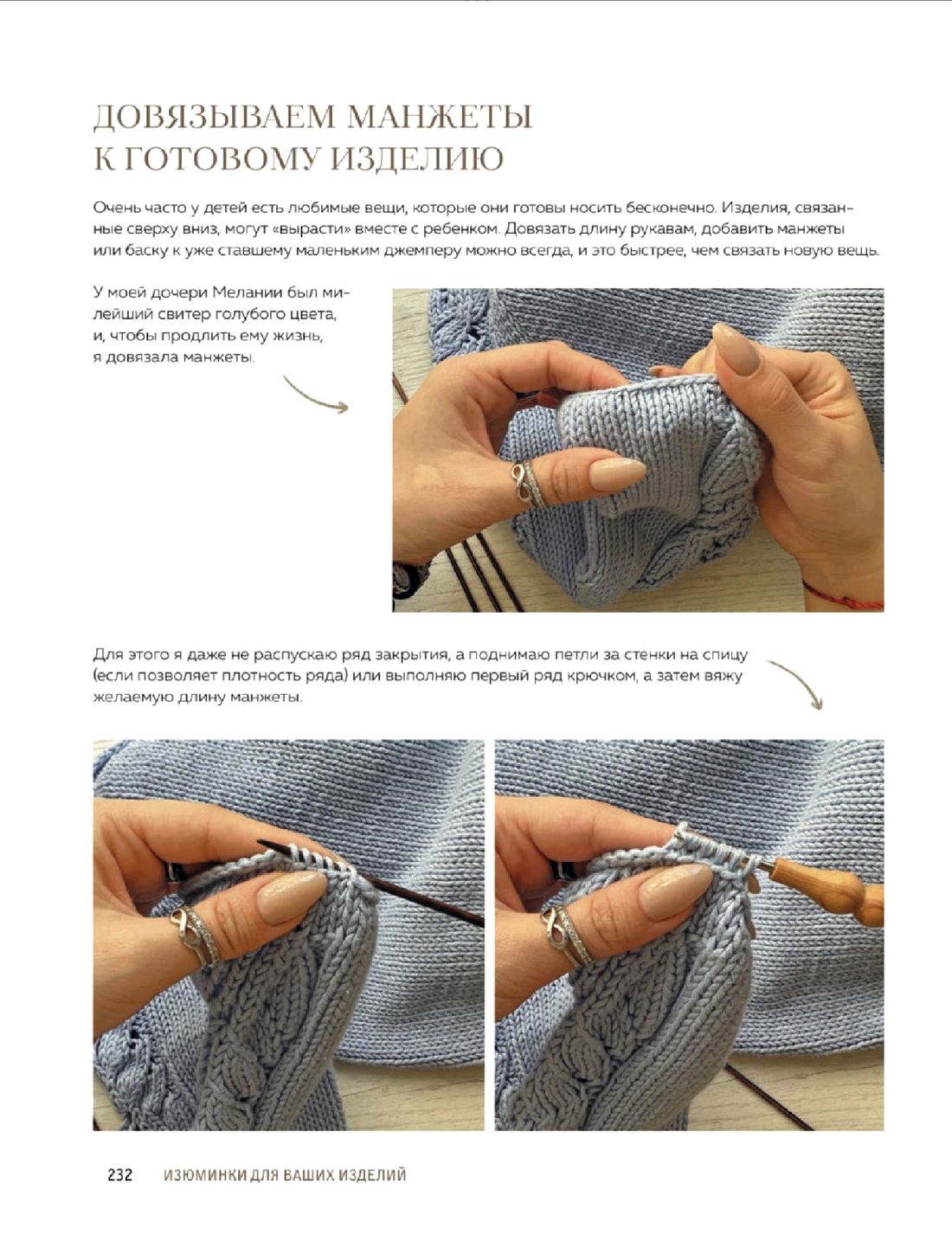 ДОВЯЗЫВАЕМ МАНЖЕТЫ К ГОТОВОМУ ИЗДЕЛИЮ

Очень часто у детей есть любимые вещи, которые они готовы носить бесконечно. Изделия, связанные сверху вниз, могут «вырасти» вместе с ребенком. Довязать длину рукавам, добавить манжеты или баску к уже ставшему маленьким джемперу можно всегда, и это быстрее, чем связать новую вещь.

У моей дочери Мелании был милейший свитер голубого цвета, и, чтобы продлить ему жизнь, я довязала манжеты.

Для этого я даже не распускаю ряд закрытия, а поднимаю петли за стенки на спицу (если позволяет плотность ряда) или выполняю первый ряд крючком, а затем вяжу желаемую длину манжеты.

232 ИЗЮМИНКИ ДЛЯ ВАШИХ ИЗДЕЛИЙ