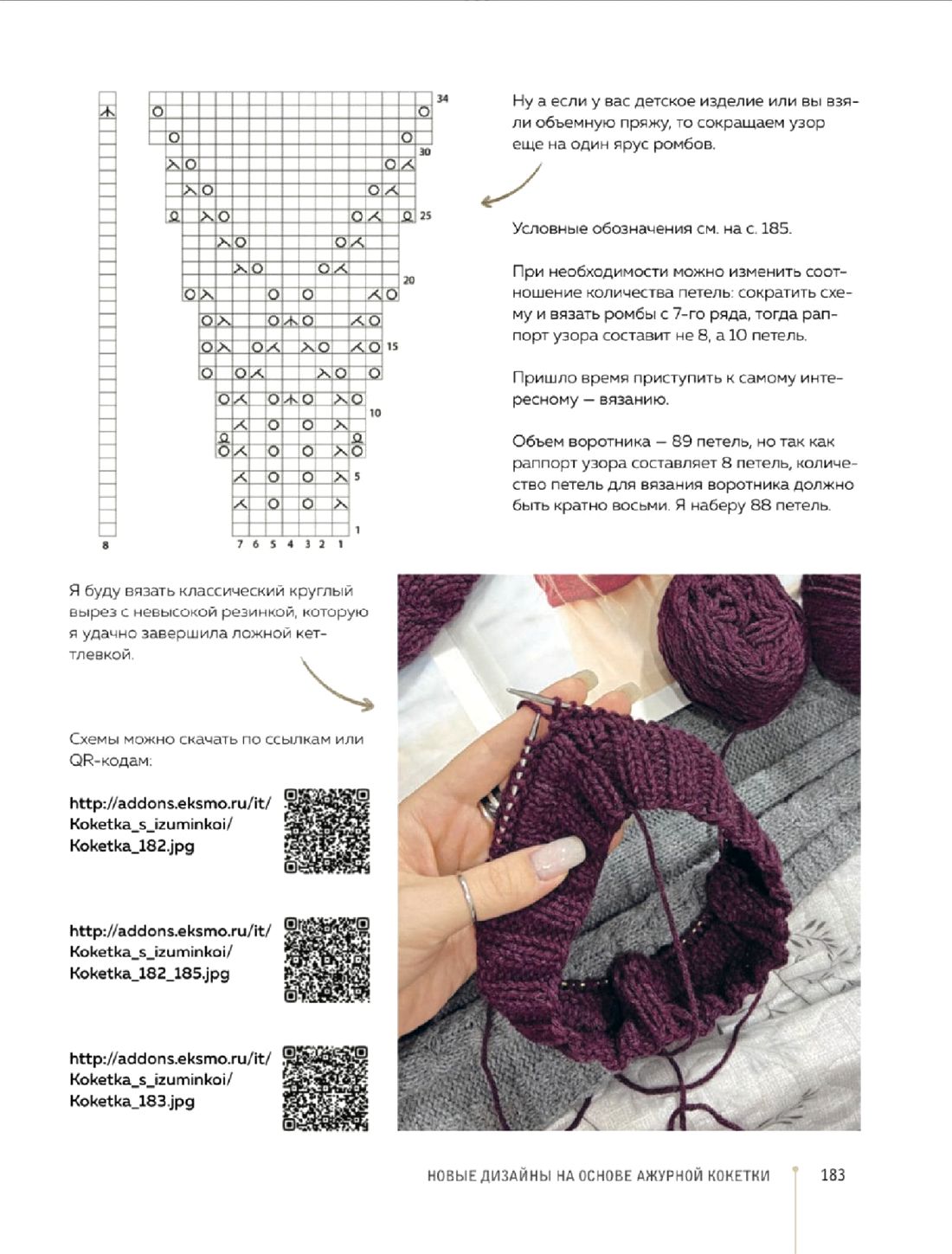 34
30
25
20
15
10
5
1
8
7 6 5 4 3 2 1

Ну а если у вас детское изделие или вы взяли объемную пряжу, то сокращаем узор еще на один ярус ромбов.

Условные обозначения см. на с. 185.

При необходимости можно изменить соотношение количества петель: сократить схему и вязать ромбы с 7-го ряда, тогда раппорт узора составит не 8, а 10 петель.

Пришло время приступить к самому интересному — вязанию.

Объем воротника — 89 петель, но так как раппорт узора составляет 8 петель, количество петель для вязания воротника должно быть кратно восьми. Я наберу 88 петель.

Я буду вязать классический круглый вырез с невысокой резинкой, которую я удачно завершила ложной кеттлевкой.

Схемы можно скачать по ссылкам или QR-кодам:

http://addons.eksmo.ru/it/Koketka_s_izuminkoi/Koketka_182.jpg

http://addons.eksmo.ru/it/Koketka_s_izuminkoi/Koketka_182_185.jpg

http://addons.eksmo.ru/it/Koketka_s_izuminkoi/Koketka_183.jpg

НОВЫЕ ДИЗАЙНЫ НА ОСНОВЕ АЖУРНОЙ КОКЕТКИ 183