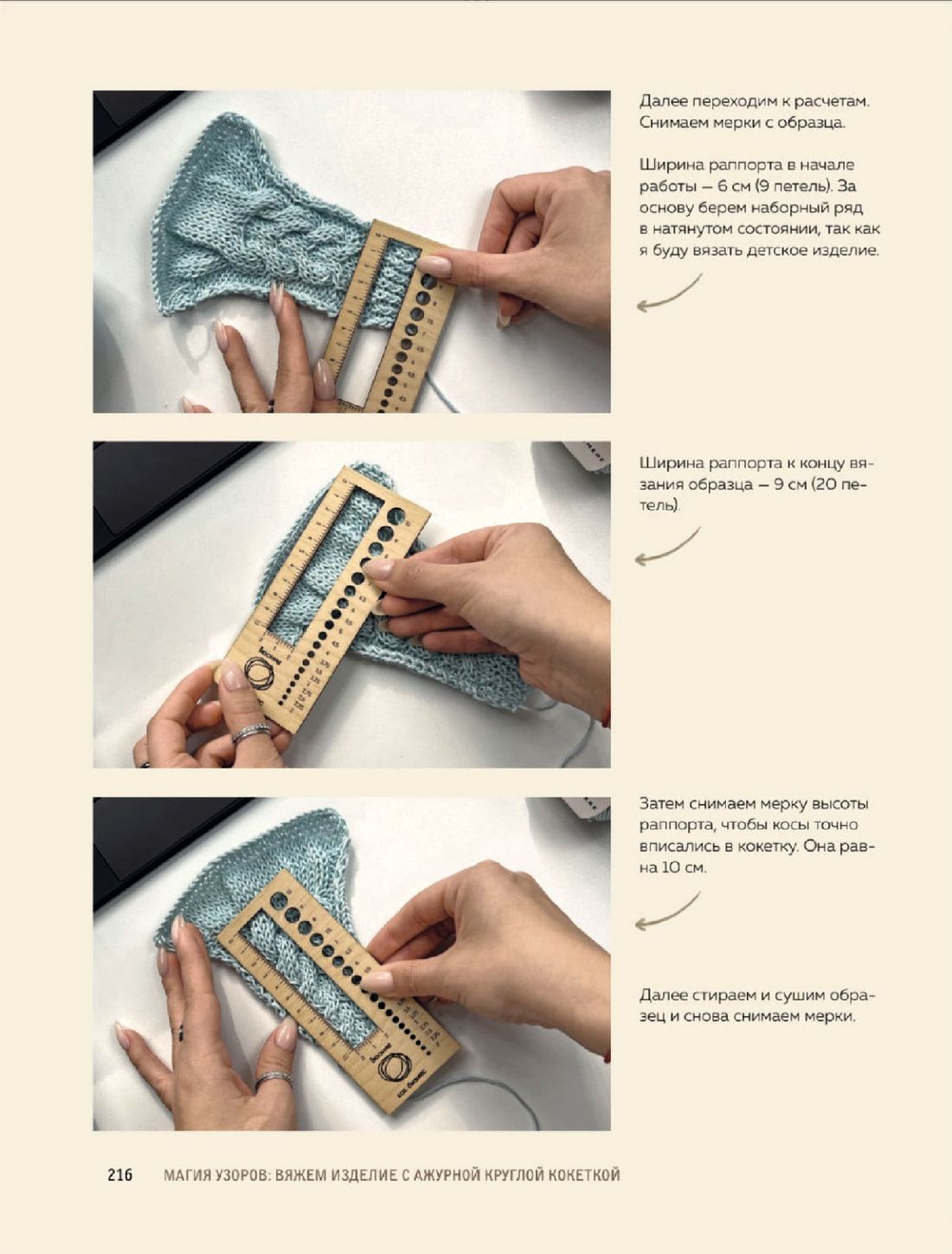 Далее переходим к расчетам. Снимаем мерки с образца.

Ширина раппорта в начале работы — 6 см (9 петель). За основу берем наборный ряд в натянутом состоянии, так как я буду вязать детское изделие.

Ширина раппорта к концу вязания образца — 9 см (20 петель).

Затем снимаем мерку высоты раппорта, чтобы косы точно вписались в кокетку. Она равна 10 см.

Далее стираем и сушим образец и снова снимаем мерки.

216 МАГИЯ УЗОРОВ: ВЯЖЕМ ИЗДЕЛИЕ С АЖУРНОЙ КРУГЛОЙ КОКЕТКОЙ