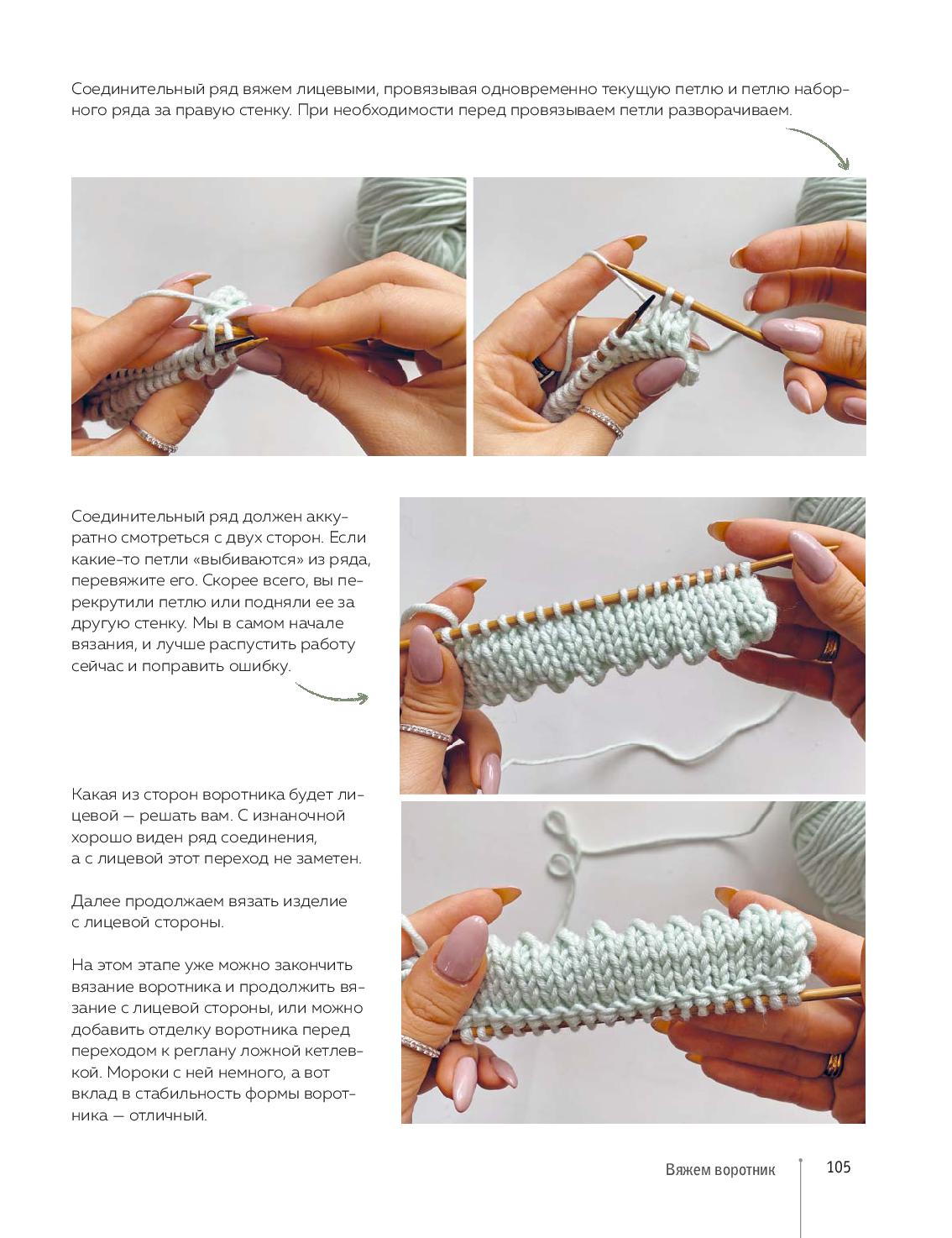 Соединительный ряд вяжем лицевыми, провязывая одновременно текущую петлю и петлю наборного ряда за правую стенку. При необходимости перед провязываем петли разворачиваем.

Соединительный ряд должен аккуратно смотреться с двух сторон. Если какие-то петли «выбиваются» из ряда, перевяжите его. Скорее всего, вы перекрутили петлю или подняли ее за другую стенку. Мы в самом начале вязания, и лучше распустить работу сейчас и поправить ошибку.

Какая из сторон воротника будет лицевой — решать вам. С изнаночной хорошо виден ряд соединения, а с лицевой этот переход не заметен.

Далее продолжаем вязать изделие с лицевой стороны.

На этом этапе уже можно закончить вязание воротника и продолжить вязание с лицевой стороны, или можно добавить отделку воротника перед переходом к реглану ложной кетлевкой. Мороки с ней немного, а вот вклад в стабильность формы воротника — отличный.

Вяжем воротник 105