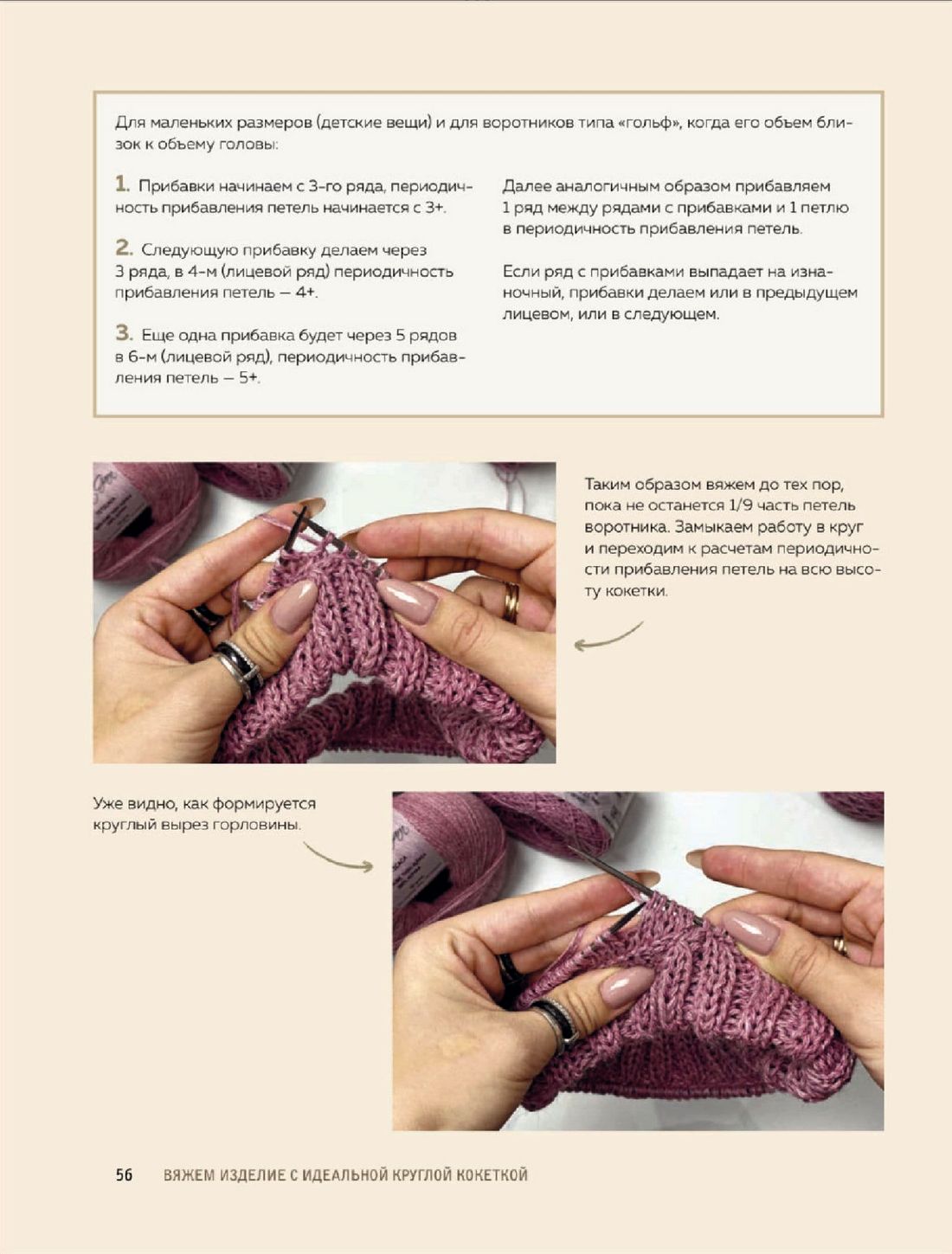 Для маленьких размеров (детские вещи) и для воротников типа «гольф», когда его объем близок к объему головы:

1. Прибавки начинаем с 3-го ряда, периодичность прибавления петель начинается с 3+.

2. Следующую прибавку делаем через 3 ряда, в 4-м (лицевой ряд) периодичность прибавления петель — 4+.

3. Еще одна прибавка будет через 5 рядов в 6-м (лицевой ряд), периодичность прибавления петель — 5+.

Далее аналогичным образом прибавляем 1 ряд между рядами с прибавками и 1 петлю в периодичность прибавления петель.

Если ряд с прибавками выпадает на изнаночный, прибавки делаем или в предыдущем лицевом, или в следующем.

Таким образом вяжем до тех пор, пока не останется 1/9 часть петель воротника. Замыкаем работу в круг и переходим к расчетам периодичности прибавления петель на всю высоту кокетки.

Уже видно, как формируется круглый вырез горловины.

56 ВЯЖЕМ ИЗДЕЛИЕ С ИДЕАЛЬНОЙ КРУГЛОЙ КОКЕТКОЙ