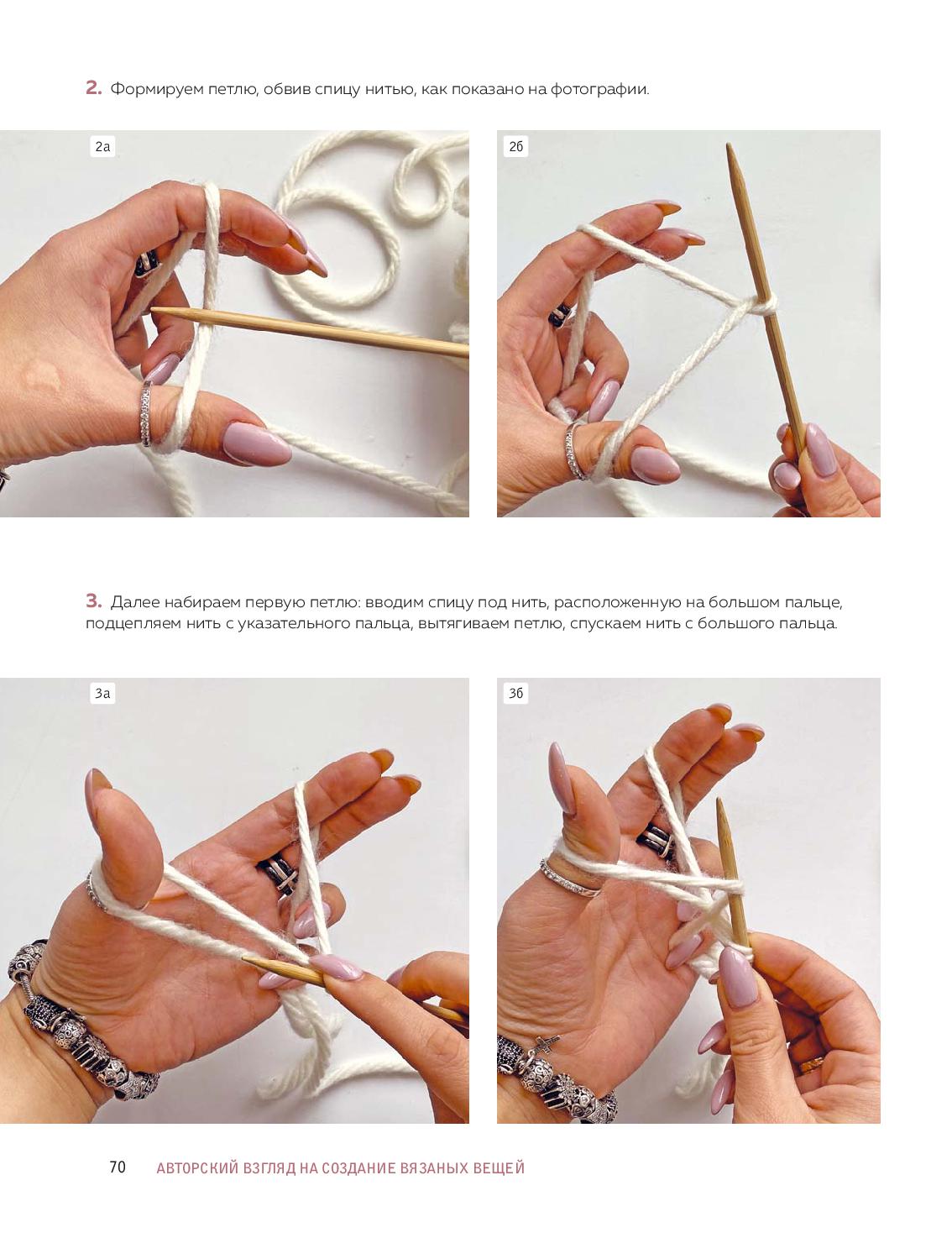 2. Формируем петлю, обвив спицу нитью, как показано на фотографии.

2а

2б

3. Далее набираем первую петлю: вводим спицу под нить, расположенную на большом пальце, подцепляем нить с указательного пальца, вытягиваем петлю, спускаем нить с большого пальца.

3а

3б

70 АВТОРСКИЙ ВЗГЛЯД НА СОЗДАНИЕ ВЯЗАНЫХ ВЕЩЕЙ