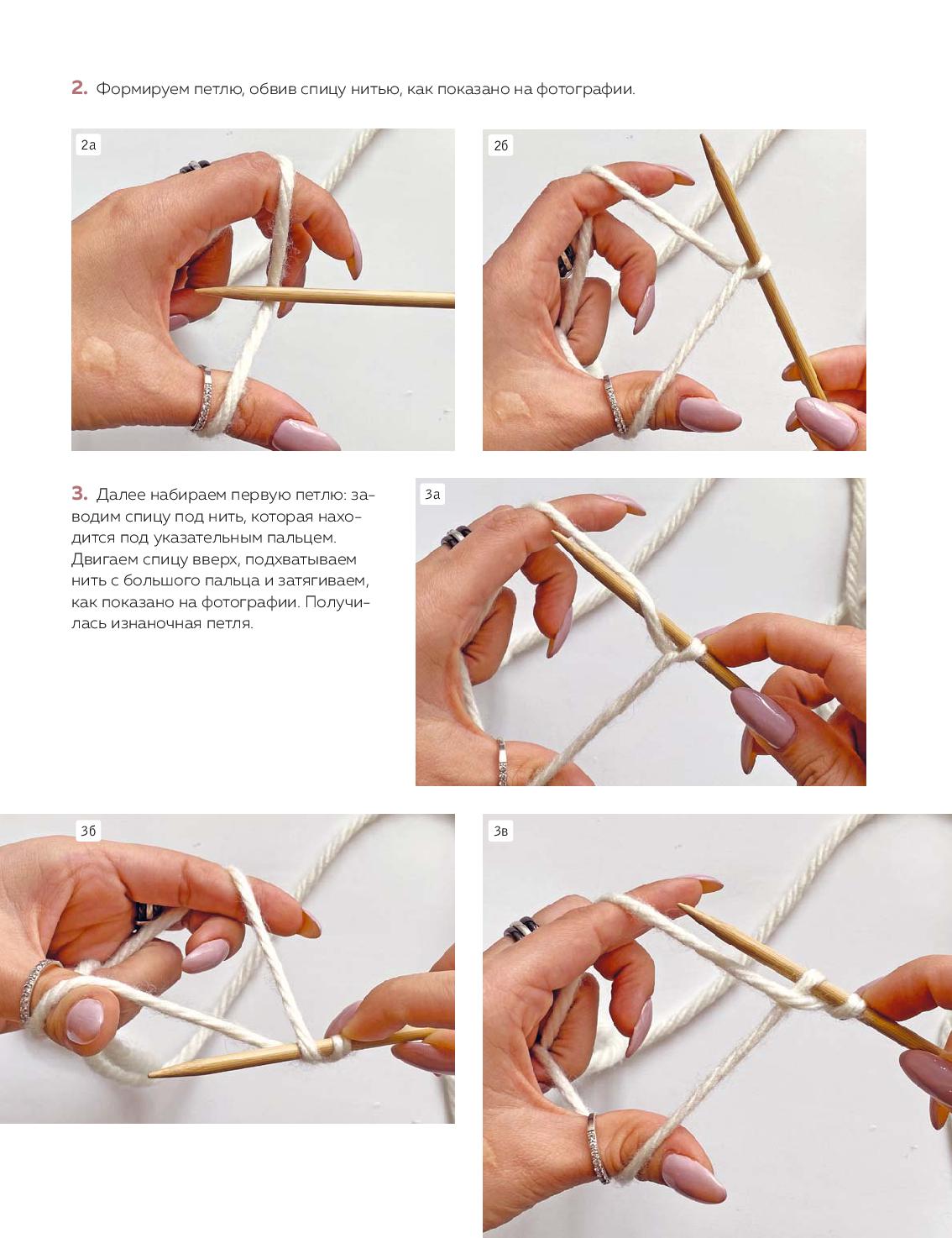 2. Формируем петлю, обвив спицу нитью, как показано на фотографии.

2а

2б

3. Далее набираем первую петлю: заводим спицу под нить, которая находится под указательным пальцем. Двигаем спицу вверх, подхватываем нить с большого пальца и затягиваем, как показано на фотографии. Получилась изнаночная петля.

3а

3б

3в