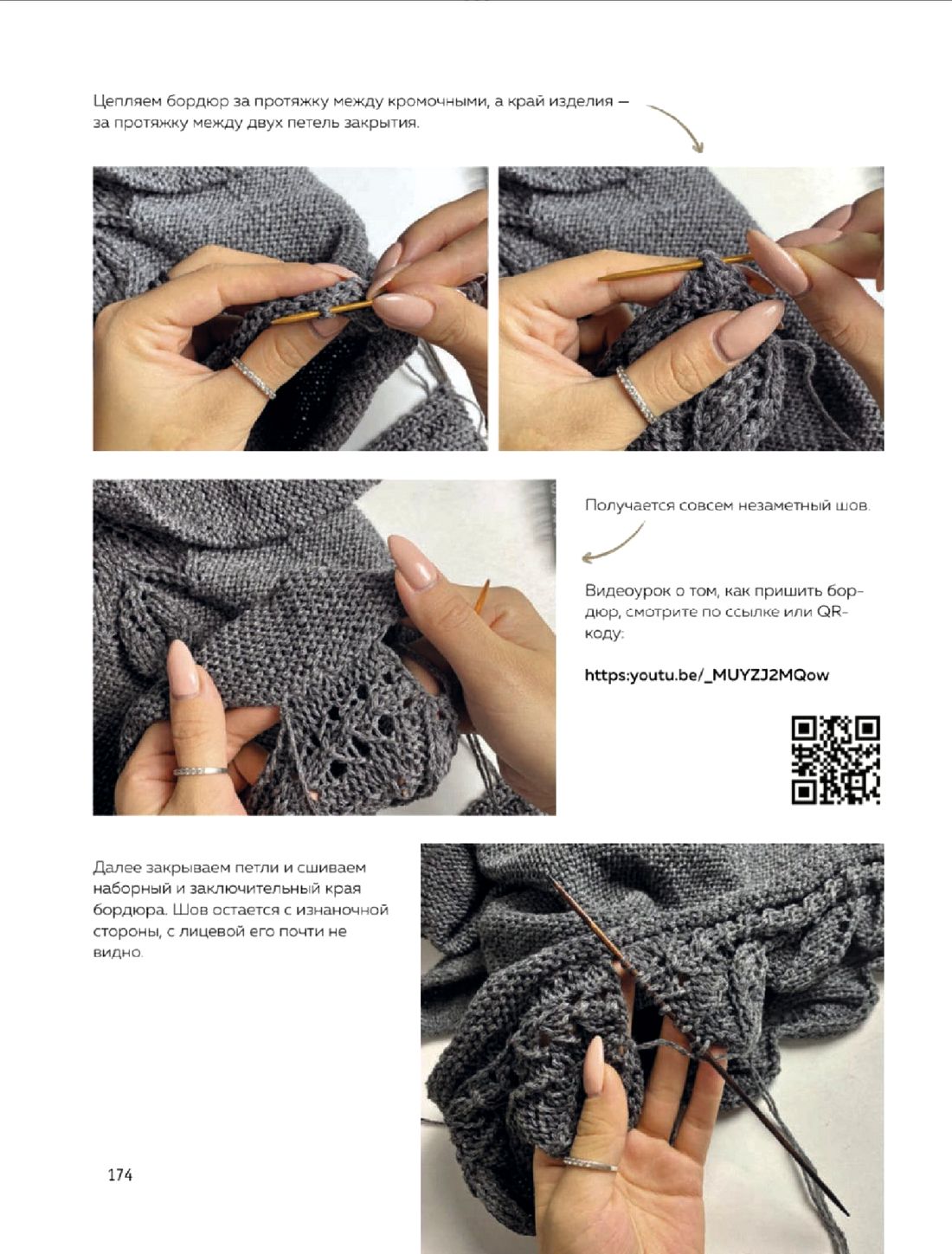 Цепляем бордюр за протяжку между кромочными, а край изделия — за протяжку между двух петель закрытия.

Получается совсем незаметный шов.

Видеоурок о том, как пришить бордюр, смотрите по ссылке или QR-коду:

https:youtu.be/_MUYZJ2MQow

Далее закрываем петли и сшиваем наборный и заключительный края бордюра. Шов остается с изнаночной стороны, с лицевой его почти не видно.

174