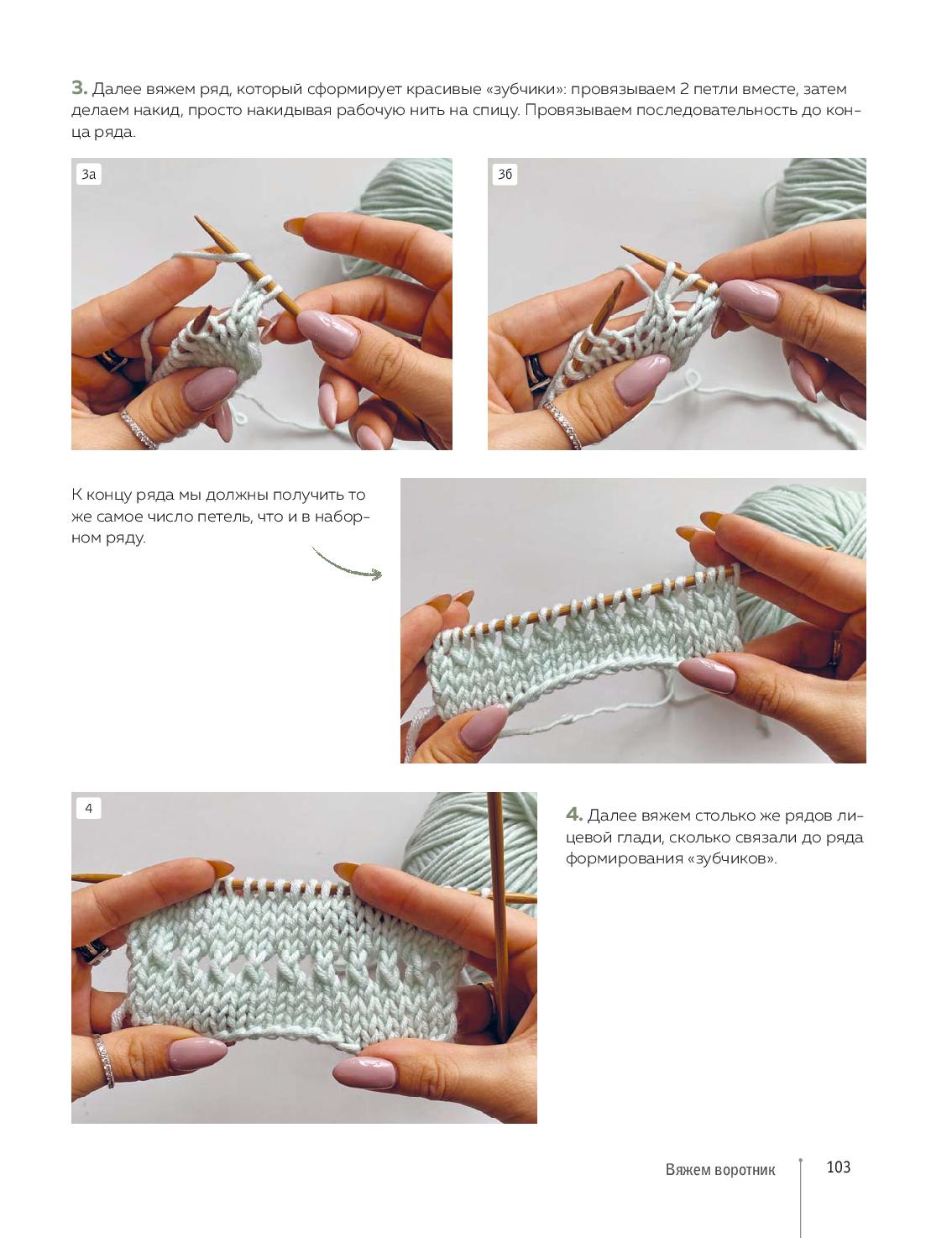 3. Далее вяжем ряд, который сформирует красивые «зубчики»: провязываем 2 петли вместе, затем делаем накид, просто накидывая рабочую нить на спицу. Провязываем последовательность до конца ряда.

3а

3б

К концу ряда мы должны получить то же самое число петель, что и в наборном ряду.

4

4. Далее вяжем столько же рядов лицевой глади, сколько связали до ряда формирования «зубчиков».

Вяжем воротник

103