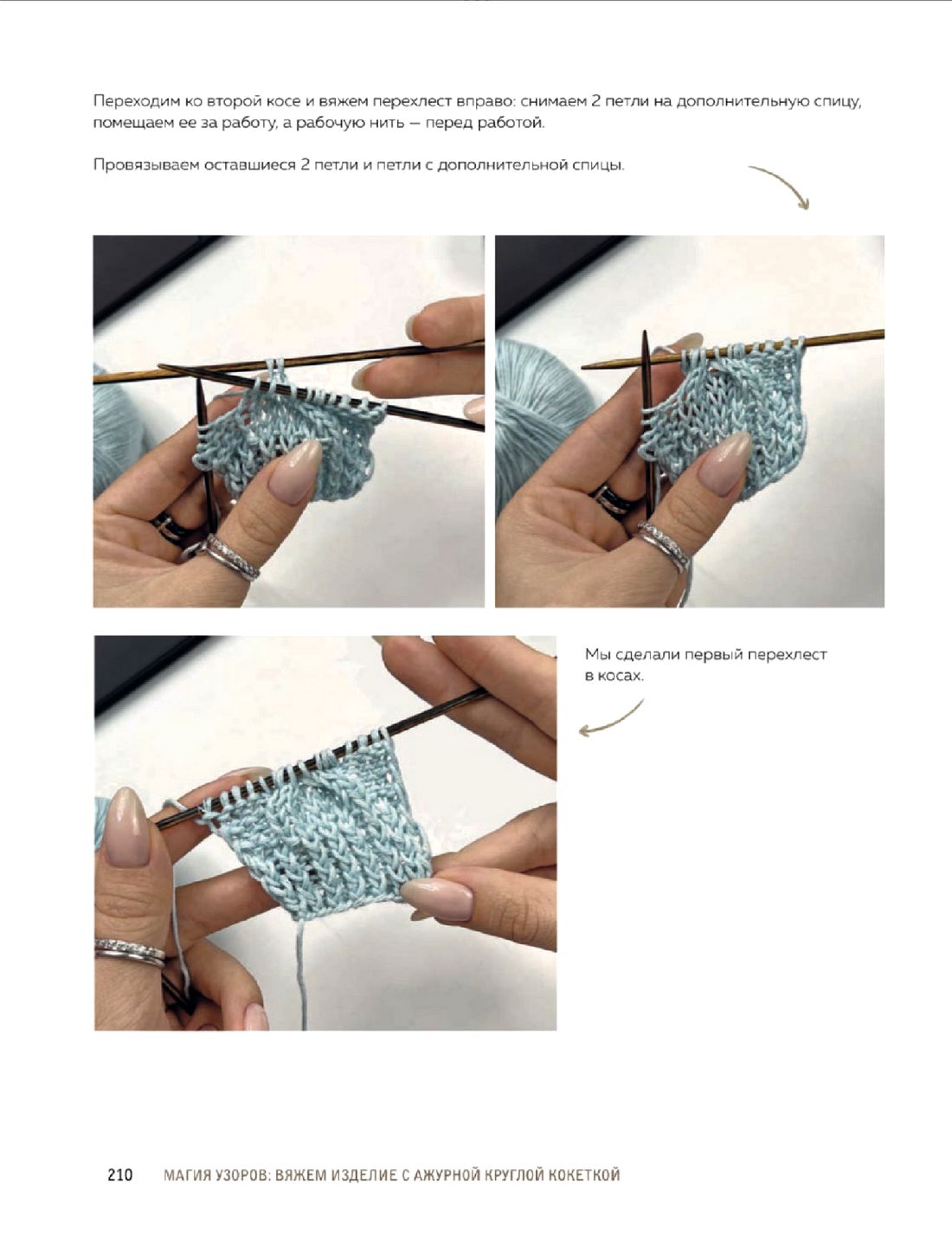 Переходим ко второй косе и вяжем перехлест вправо: снимаем 2 петли на дополнительную спицу, помещаем ее за работу, а рабочую нить — перед работой.

Провязываем оставшиеся 2 петли и петли с дополнительной спицы.

Мы сделали первый перехлест в косах.

210 МАГИЯ УЗОРОВ: ВЯЖЕМ ИЗДЕЛИЕ С АЖУРНОЙ КРУГЛОЙ КОКЕТКОЙ