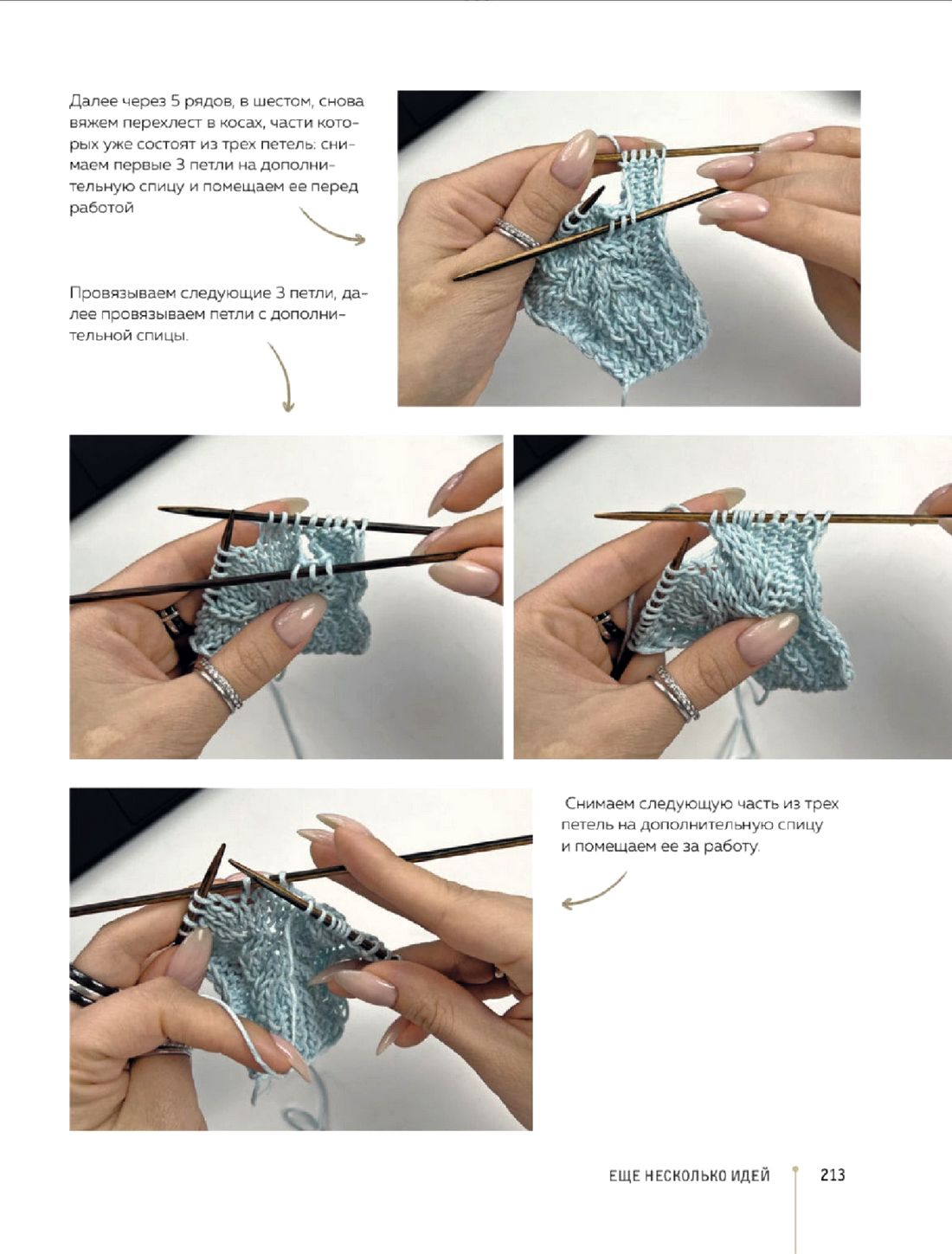 Далее через 5 рядов, в шестом, снова вяжем перехлест в косах, части которых уже состоят из трех петель: снимаем первые 3 петли на дополнительную спицу и помещаем ее перед работой

Провязываем следующие 3 петли, далее провязываем петли с дополнительной спицы.

Снимаем следующую часть из трех петель на дополнительную спицу и помещаем ее за работу.

ЕЩЕ НЕСКОЛЬКО ИДЕЙ 213