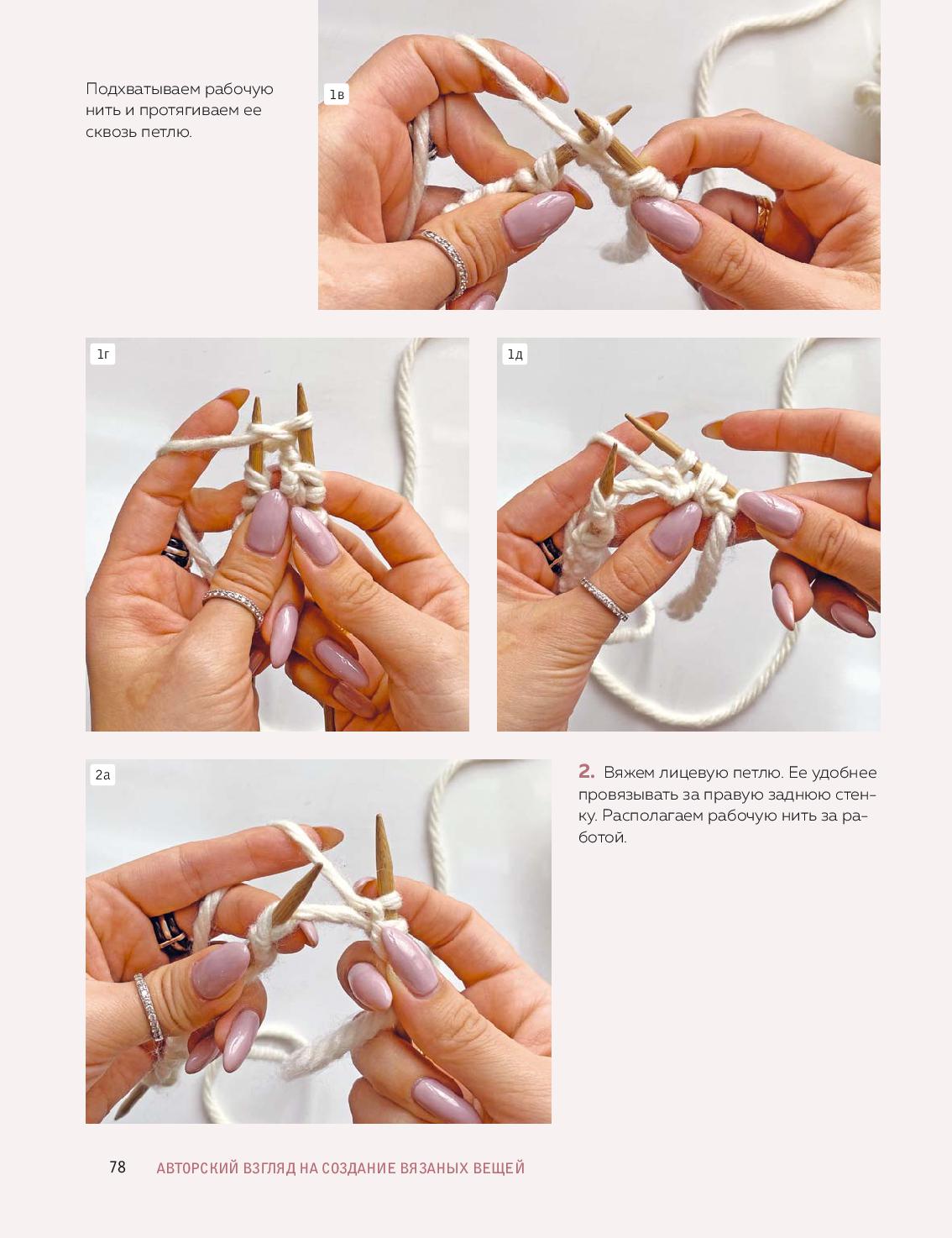 Подхватываем рабочую нить и протягиваем ее сквозь петлю.

1в

1г

1д

2а

2. Вяжем лицевую петлю. Ее удобнее провязывать за правую заднюю стенку. Располагаем рабочую нить за работой.

78 АВТОРСКИЙ ВЗГЛЯД НА СОЗДАНИЕ ВЯЗАНЫХ ВЕЩЕЙ